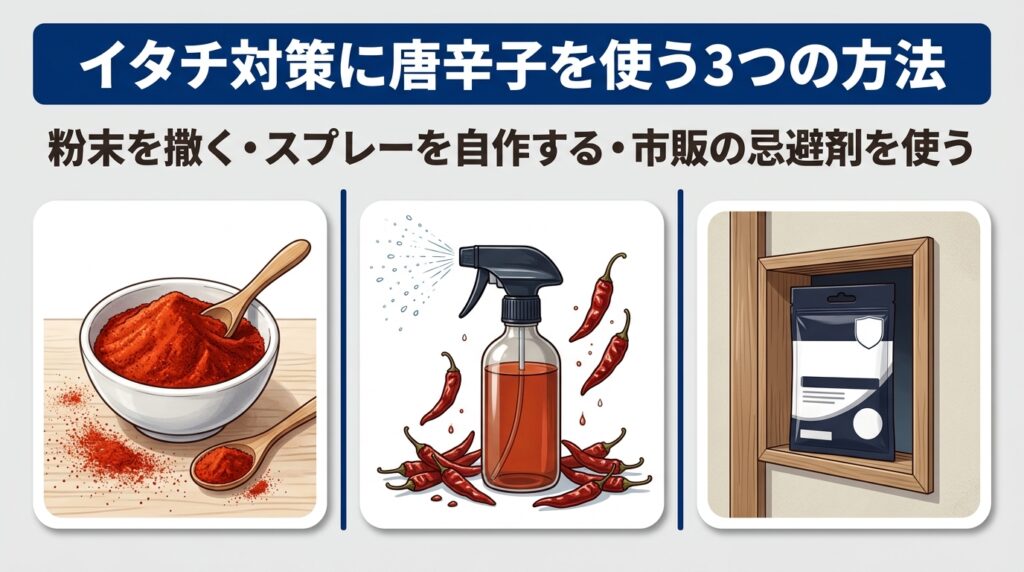 イタチ対策に唐辛子を使う3つの方法

粉末を撒く・スプレーを自作する・市販の忌避剤を使う